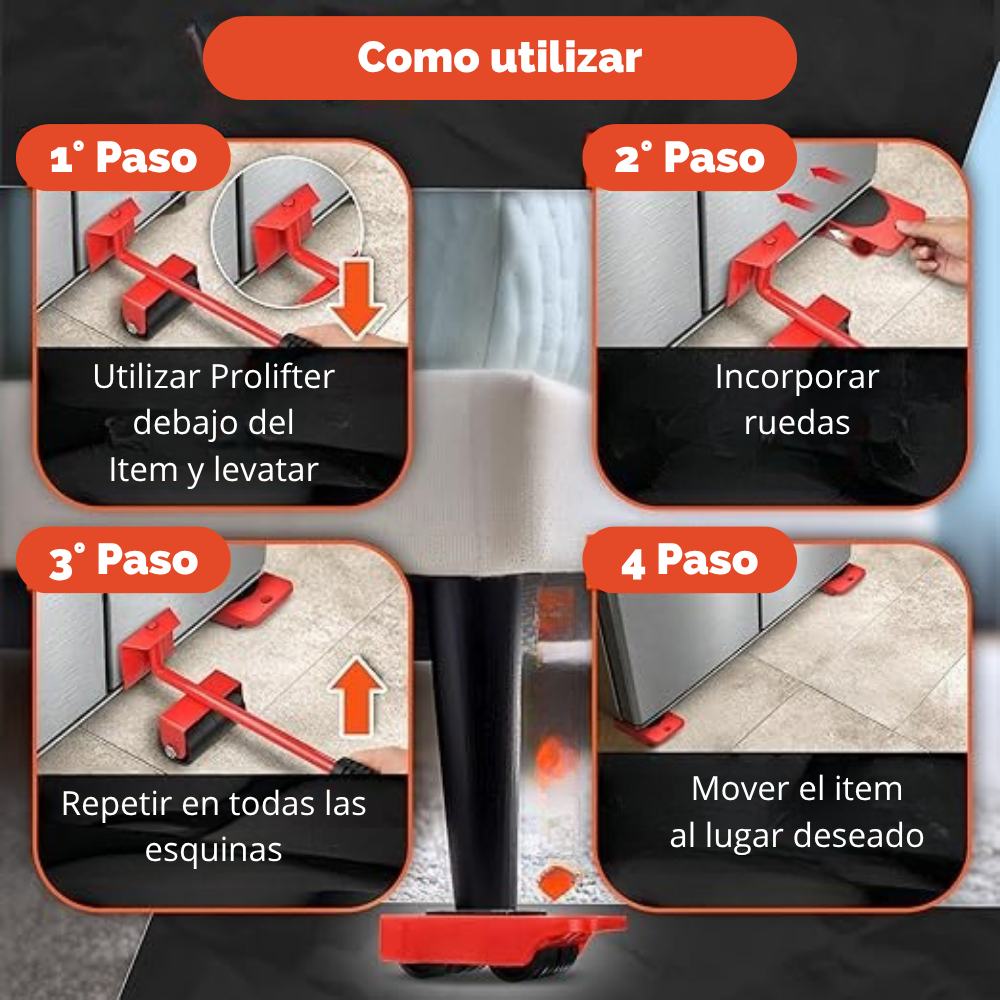 Como utilizar

1° Paso

Utilizar Prolifter debajo del Item y levatar

2° Paso

Incorporar ruedas

3° Paso

Repetir en todas las esquinas

4 Paso

Mover el item al lugar deseado