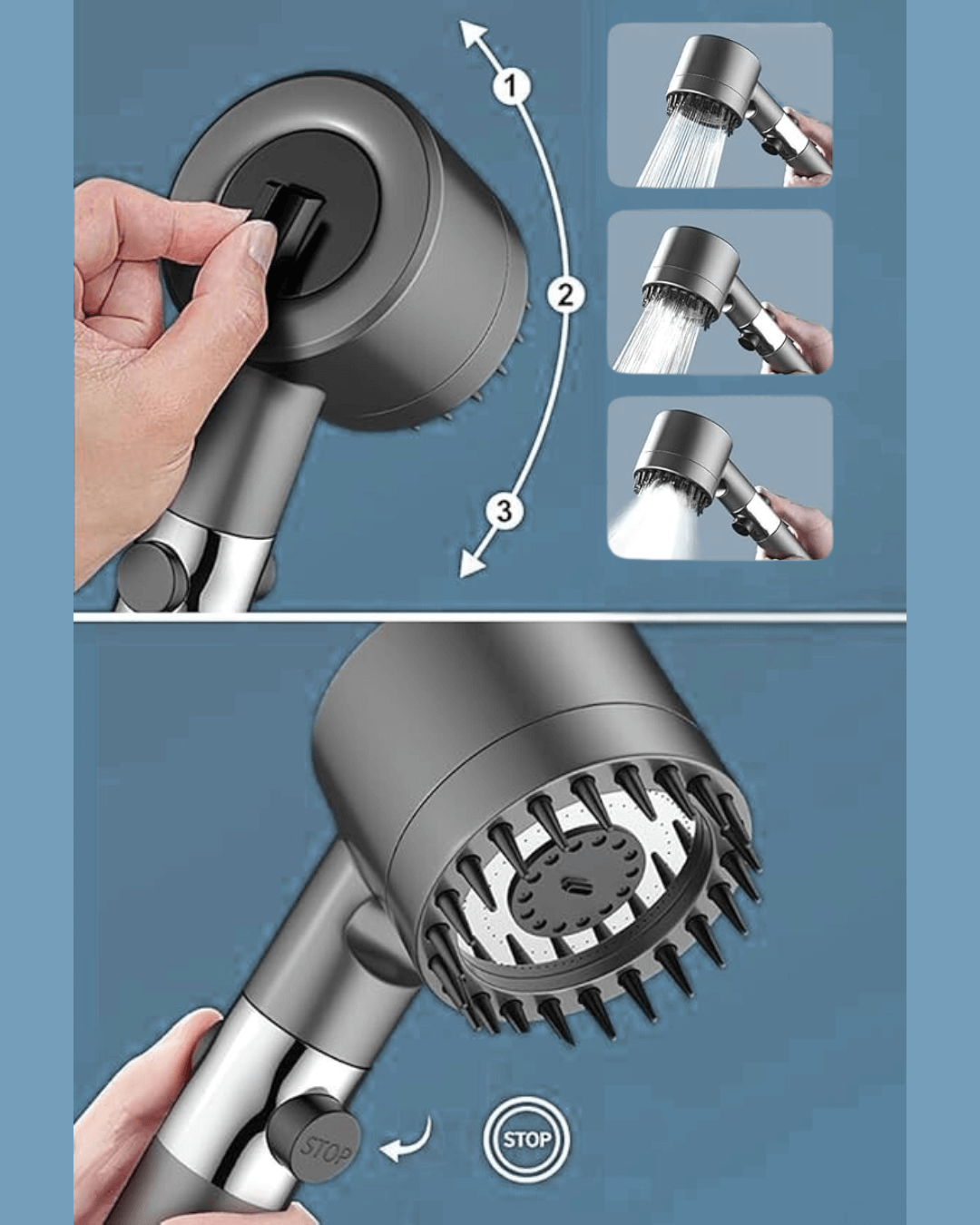 1
2
3
STOP
STOP