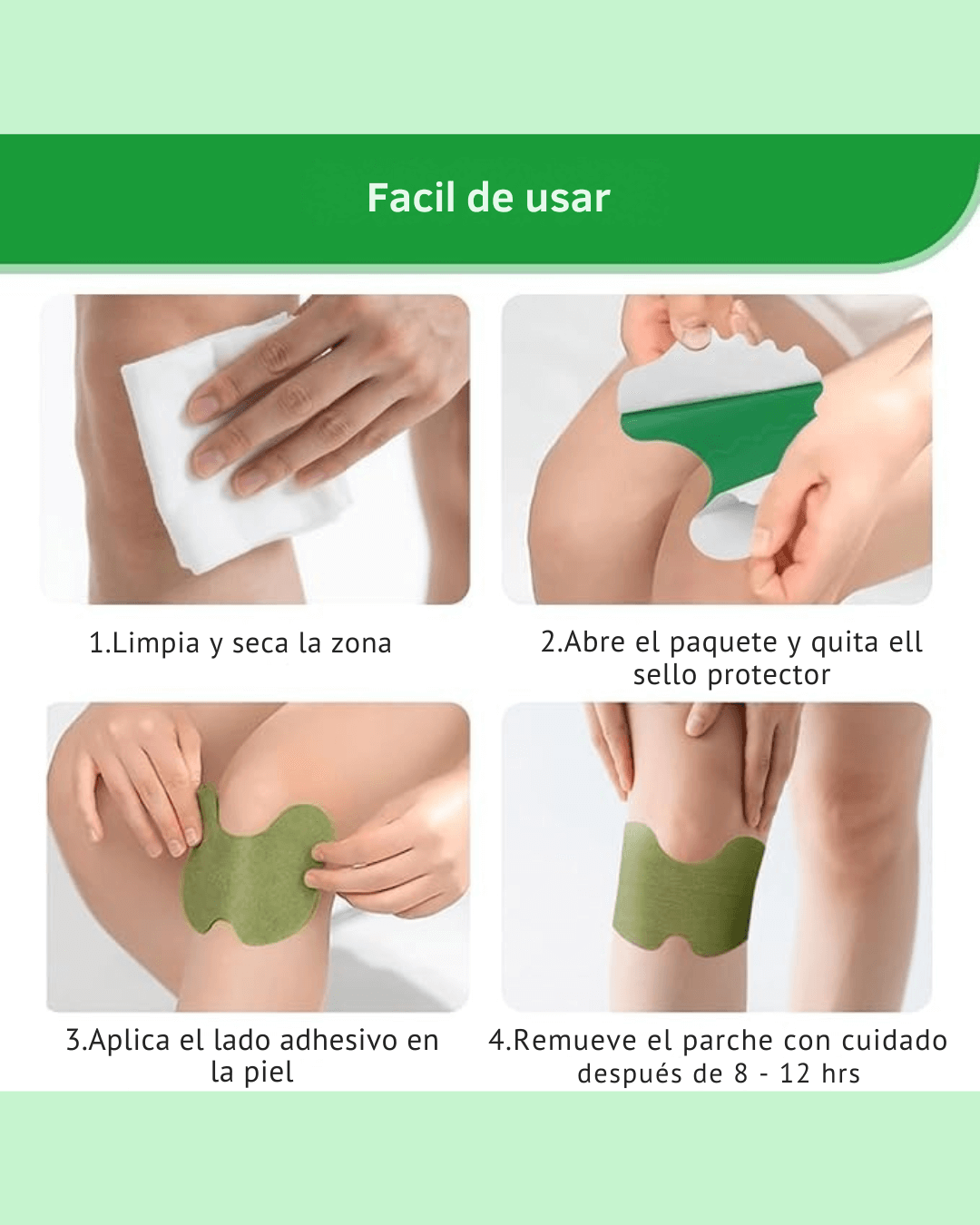 Facil de usar

1.Limpia y seca la zona

2.Abre el paquete y quita ell sello protector

3.Aplica el lado adhesivo en la piel

4.Remueve el parche con cuidado después de 8 - 12 hrs